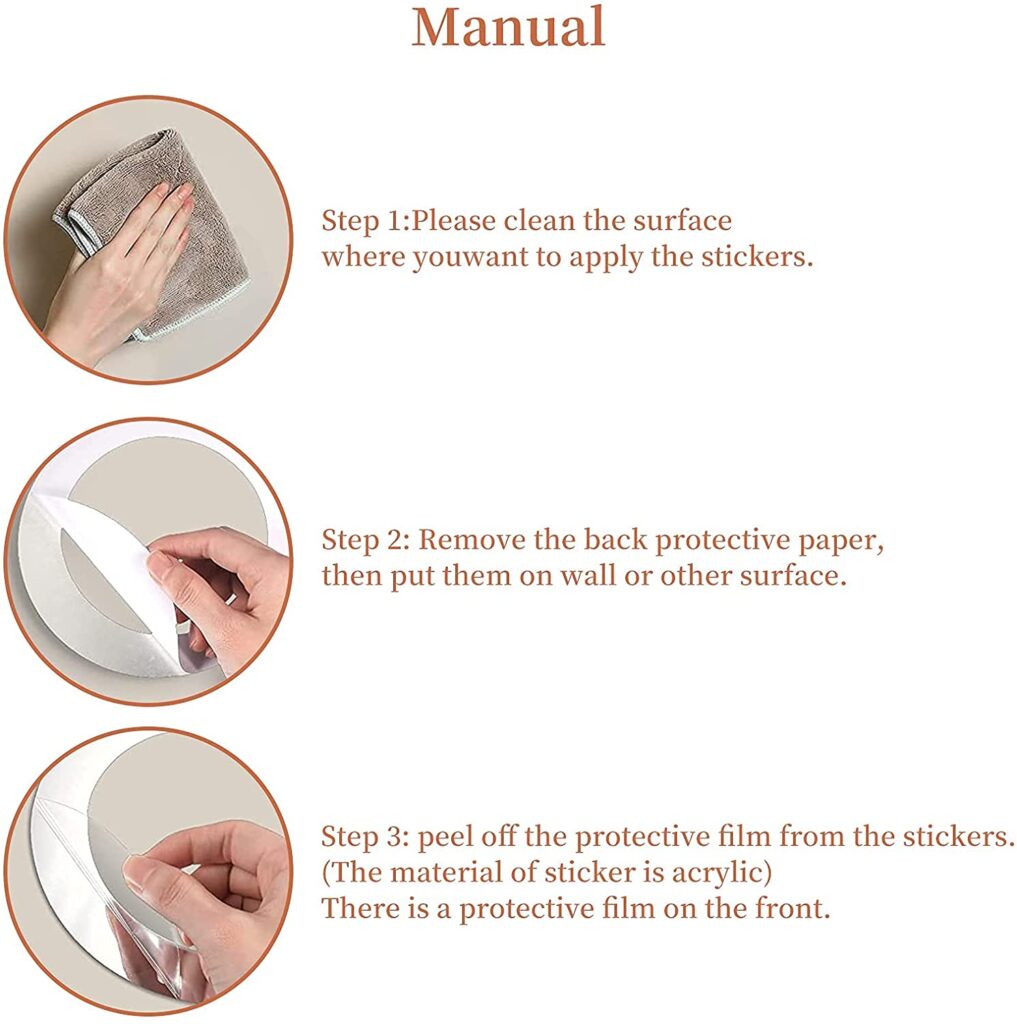 Manual

Step 1:Please clean the surface where youwant to apply the stickers.

Step 2: Remove the back protective paper, then put them on wall or other surface.

Step 3: peel off the protective film from the stickers.
(The material of sticker is acrylic)
There is a protective film on the front.